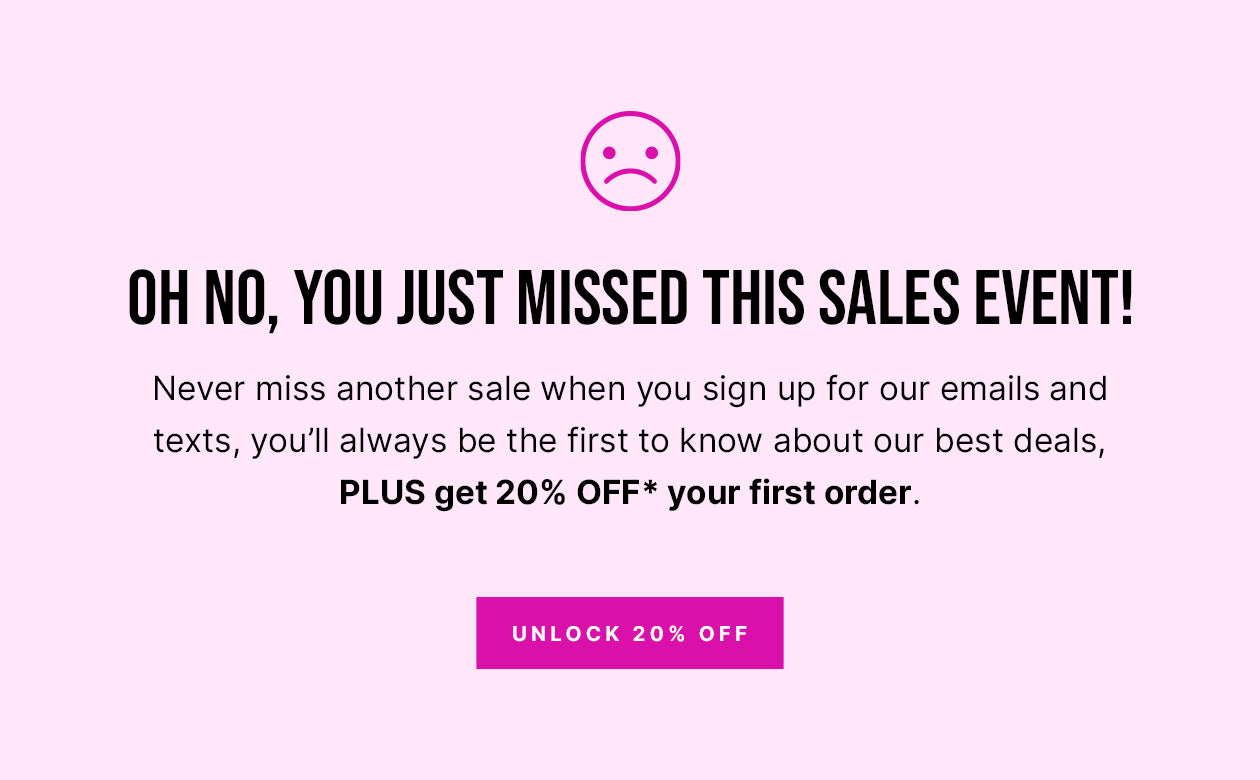 OH NO, YOU JUST MISSED THIS SALES EVENT!

Never miss another sale when you sign up for our emails and texts, you'll always be the first to know about our best deals, PLUS get 20% OFF* your first order.

UNLOCK 20% OFF